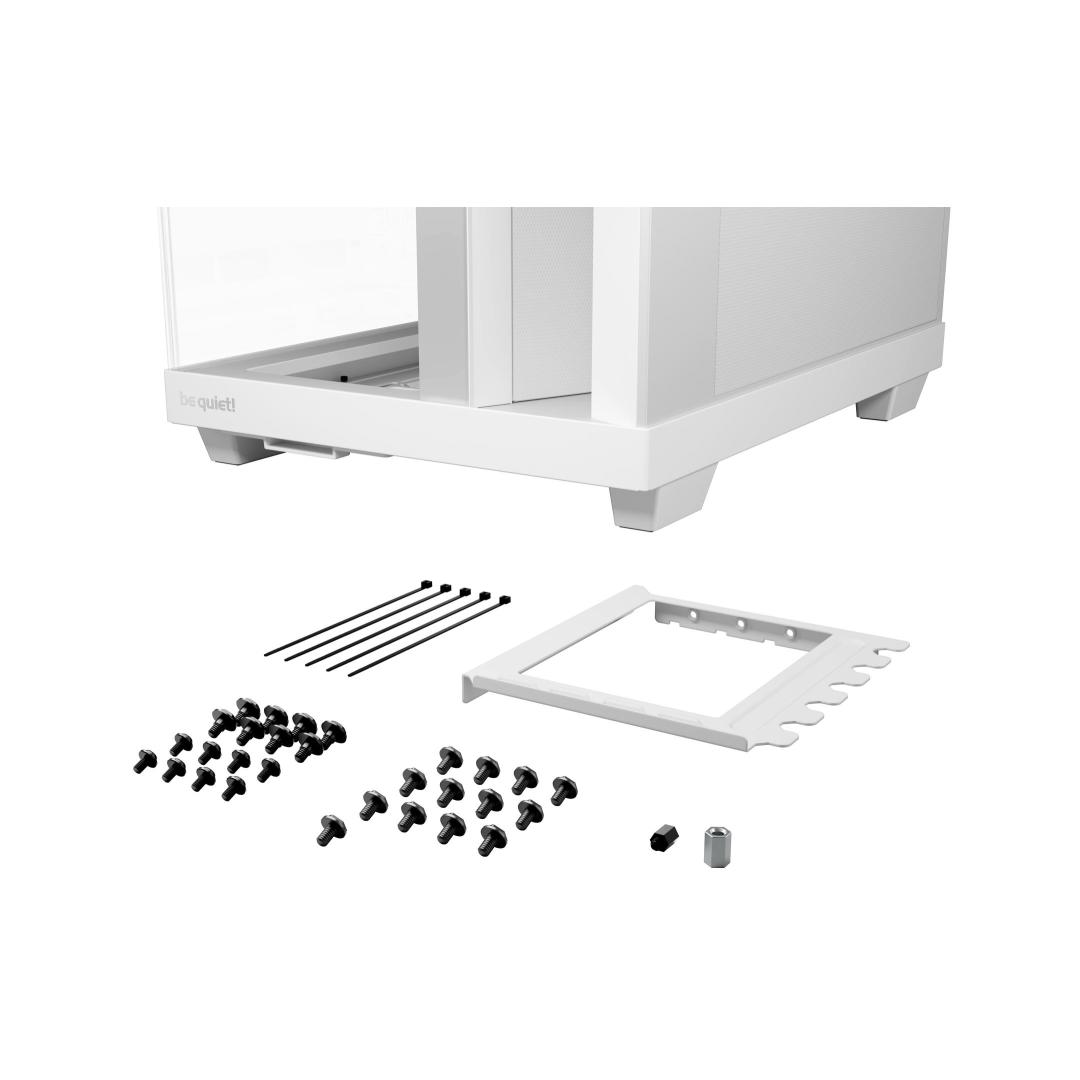 be quiet!