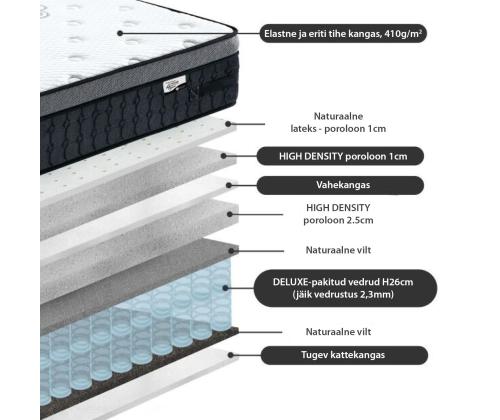 Elastne ja eriti tihe kangas, 410g/m²

Naturaalne lateks - poroloon 1cm

HIGH DENSITY poroloon 1cm

Vahekangas

HIGH DENSITY poroloon 2.5cm

Naturaalne vilt

DELUXE-pakitud vedrud H26cm (jäik vedrustus 2,3mm)

Naturaalne vilt

Tugev kattekangas