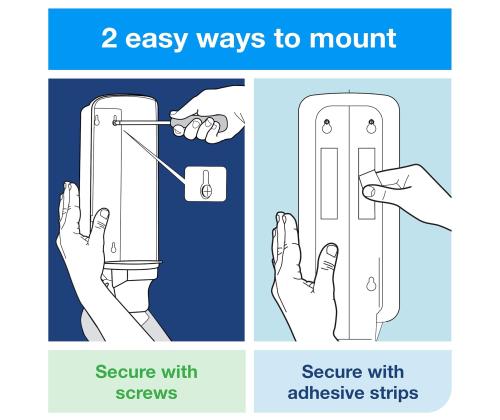 2 easy ways to mount

Secure with screws

Secure with adhesive strips