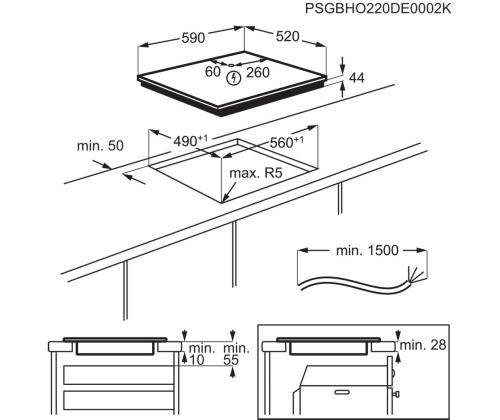 PSGBHO220DE0002K

590
520
60
260
44

min. 50
$490^{+1}$
$560^{+1}$
max. R5

min. 1500

min.
10
min.
55

min. 28