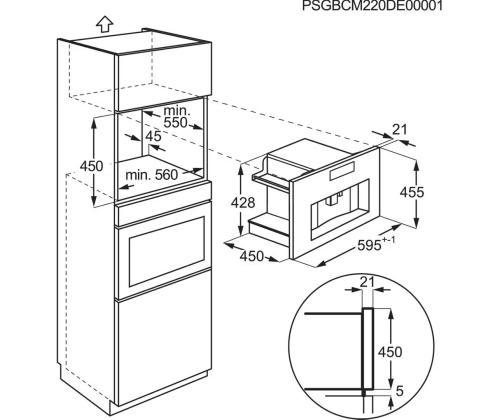 PSGBCM220DE00001

min.
550

45

450

min. 560

21

428

455

450

$595^{+-1}$

21

450

5