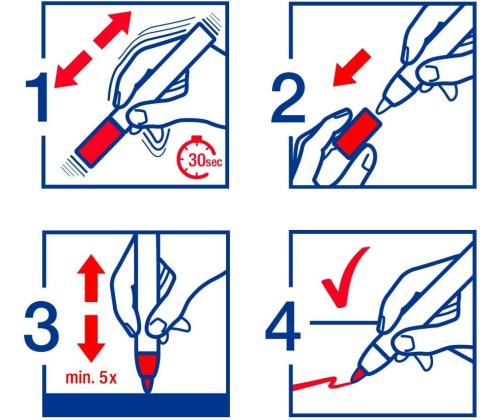 1
30sec
2
3
min. 5x
4